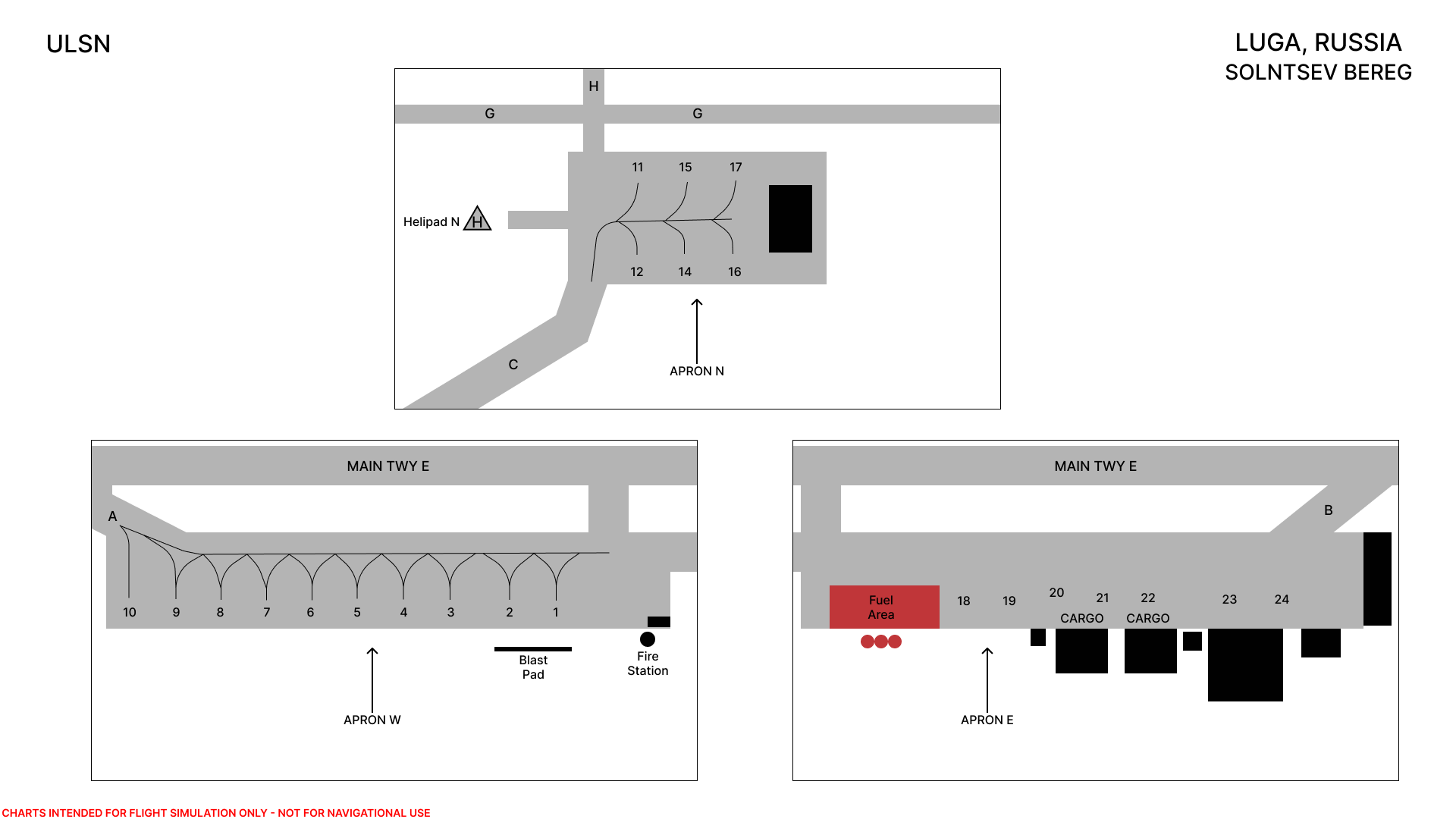 ULSN

LUGA, RUSSIA
SOLNTSEV BEREG

H
G
G
11
15
17
Helipad N
H
12
14
16
C
APRON N

MAIN TWY E
A
10
9
8
7
6
5
4
3
2
1
Blast Pad
Fire Station
APRON W

MAIN TWY E
B
Fuel Area
18
19
20
21
22
23
24
CARGO
CARGO
APRON E

CHARTS INTENDED FOR FLIGHT SIMULATION ONLY - NOT FOR NAVIGATIONAL USE