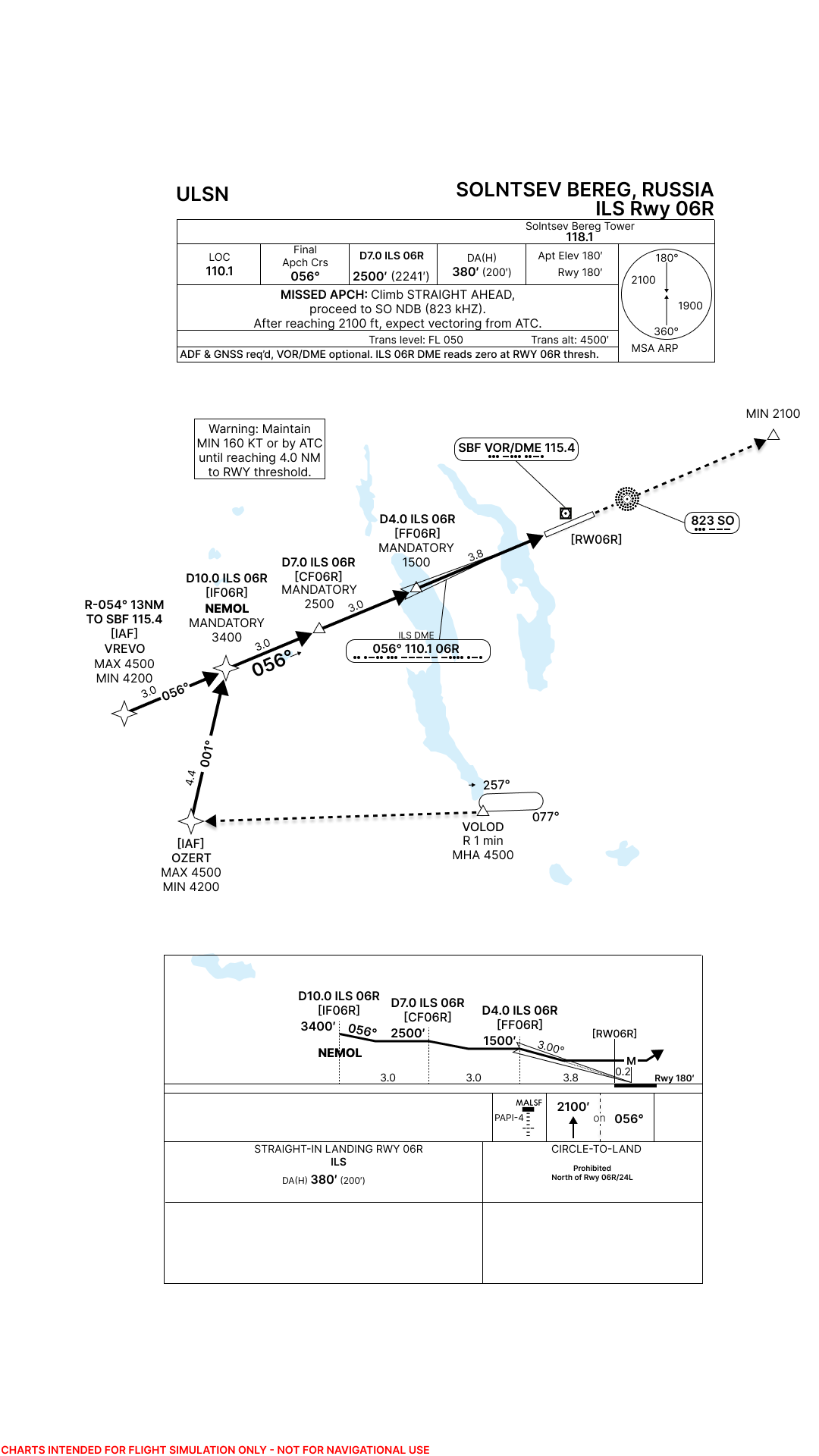 ULSN

SOLNTSEV BEREG, RUSSIA
ILS Rwy 06R

Solntsev Bereg Tower
118.1

| LOC 110.1 | Final Apch Crs 056° | D7.0 ILS 06R 2500′ (2241′) | DA(H) 380′ (200′) | Apt Elev 180′ Rwy 180′ |
|---|---|---|---|---|

MISSED APCH: Climb STRAIGHT AHEAD, proceed to SO NDB (823 kHZ). After reaching 2100 ft, expect vectoring from ATC.

Trans level: FL 050 Trans alt: 4500′

ADF & GNSS req'd, VOR/DME optional. ILS 06R DME reads zero at RWY 06R thresh.

180°
2100
1900
360°
MSA ARP

Warning: Maintain MIN 160 KT or by ATC until reaching 4.0 NM to RWY threshold.

MIN 2100

SBF VOR/DME 115.4

823 SO

[RW06R]

D4.0 ILS 06R
[FF06R]
MANDATORY
1500

3.8

D7.0 ILS 06R
[CF06R]
MANDATORY
2500

3.0

D10.0 ILS 06R
[IF06R]
NEMOL
MANDATORY
3400

3.0

056°

ILS DME
056° 110.1 06R

R-054° 13NM
TO SBF 115.4
[IAF]
VREVO
MAX 4500
MIN 4200

3.0
056°

001°
4.4

257°
077°
VOLOD
R 1 min
MHA 4500

[IAF]
OZERT
MAX 4500
MIN 4200

D10.0 ILS 06R
[IF06R]
3400′
056°
NEMOL

D7.0 ILS 06R
[CF06R]
2500′

D4.0 ILS 06R
[FF06R]
1500′

3.00°

[RW06R]
M
0.2
Rwy 180′

3.0 3.0 3.8

MALSF
PAPI-4

2100′ on 056°

STRAIGHT-IN LANDING RWY 06R
ILS
DA(H) 380′ (200′)

CIRCLE-TO-LAND
Prohibited
North of Rwy 06R/24L

CHARTS INTENDED FOR FLIGHT SIMULATION ONLY - NOT FOR NAVIGATIONAL USE